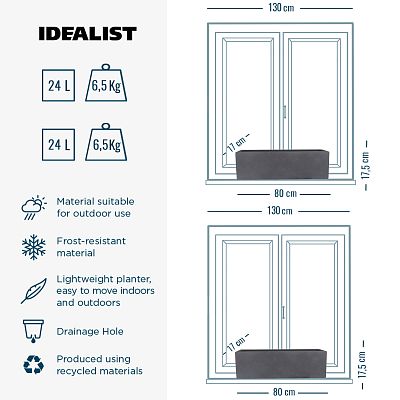 IDEALIST

24 L

6,5 Kg

24 L

6,5Kg

Material suitable for outdoor use

Frost-resistant material

Lightweight planter, easy to move indoors and outdoors

Drainage Hole

Produced using recycled materials

130 cm

17 cm

17,5 cm

80 cm

130 cm

17 cm

17,5 cm

80 cm