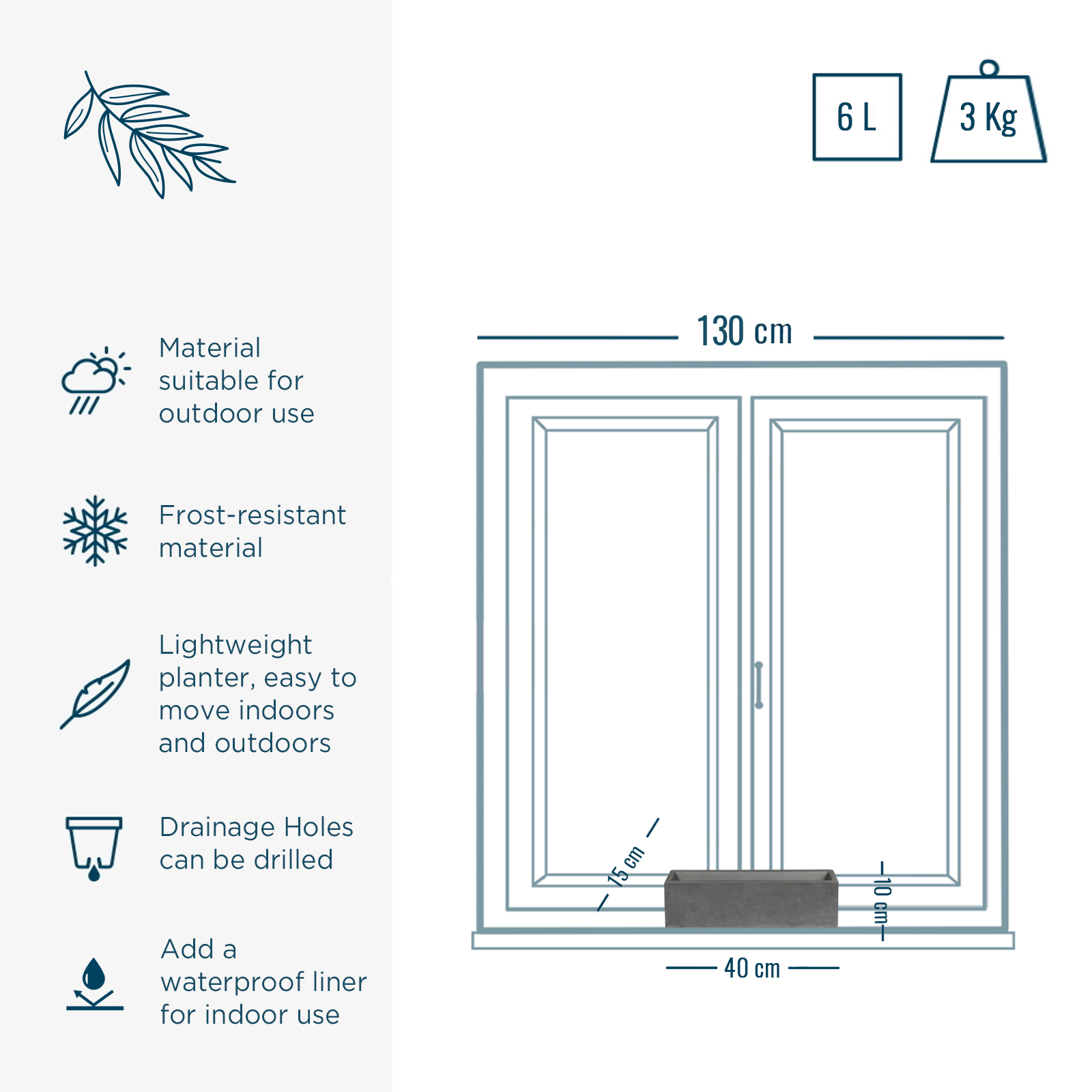 Material suitable for outdoor use

Frost-resistant material

Lightweight planter, easy to move indoors and outdoors

Drainage Holes can be drilled

Add a waterproof liner for indoor use

6 L

3 Kg

130 cm

15 cm

10 cm

40 cm