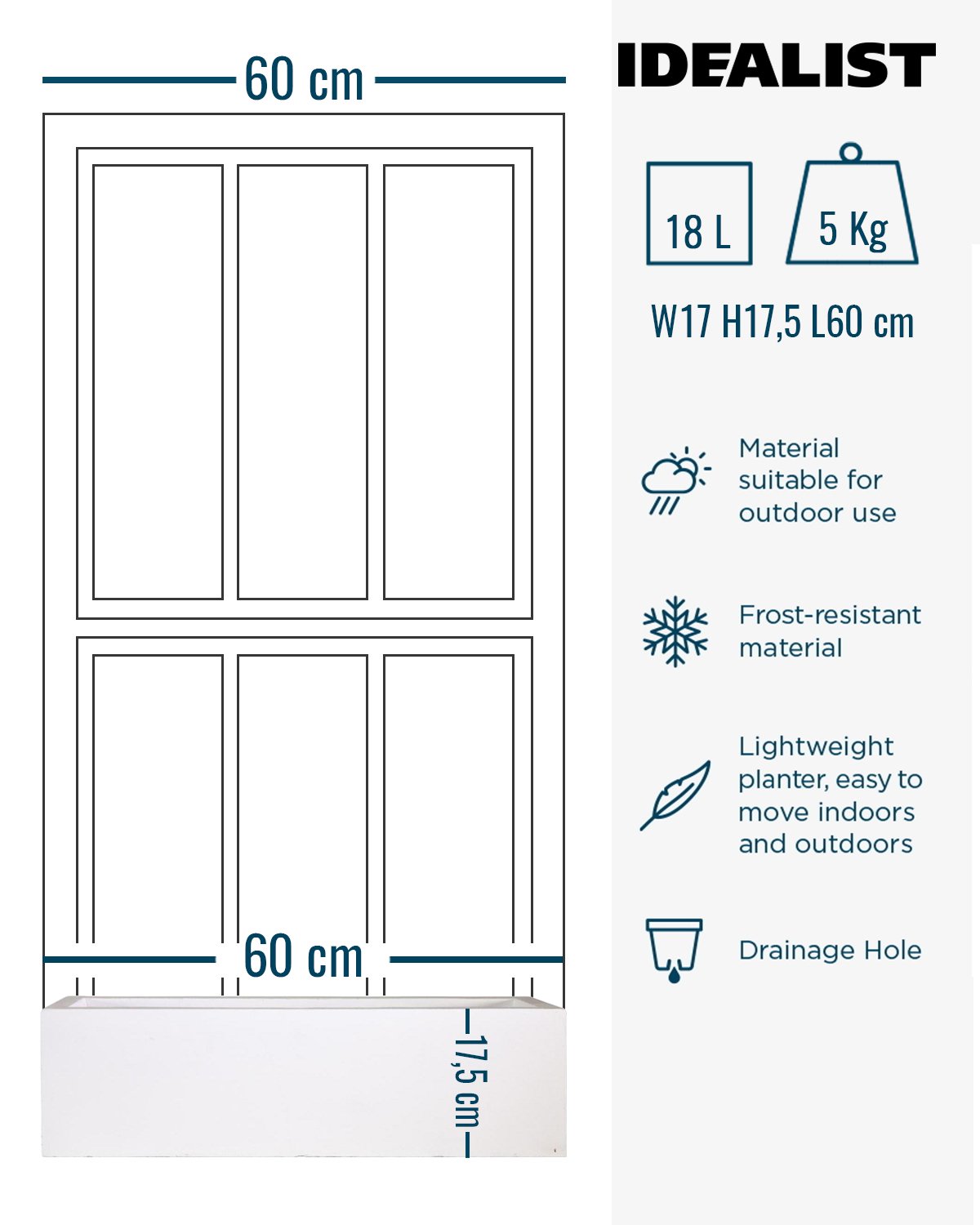 60 cm

60 cm

17,5 cm

IDEALIST

18 L

5 Kg

W17 H17,5 L60 cm

Material suitable for outdoor use

Frost-resistant material

Lightweight planter, easy to move indoors and outdoors

Drainage Hole