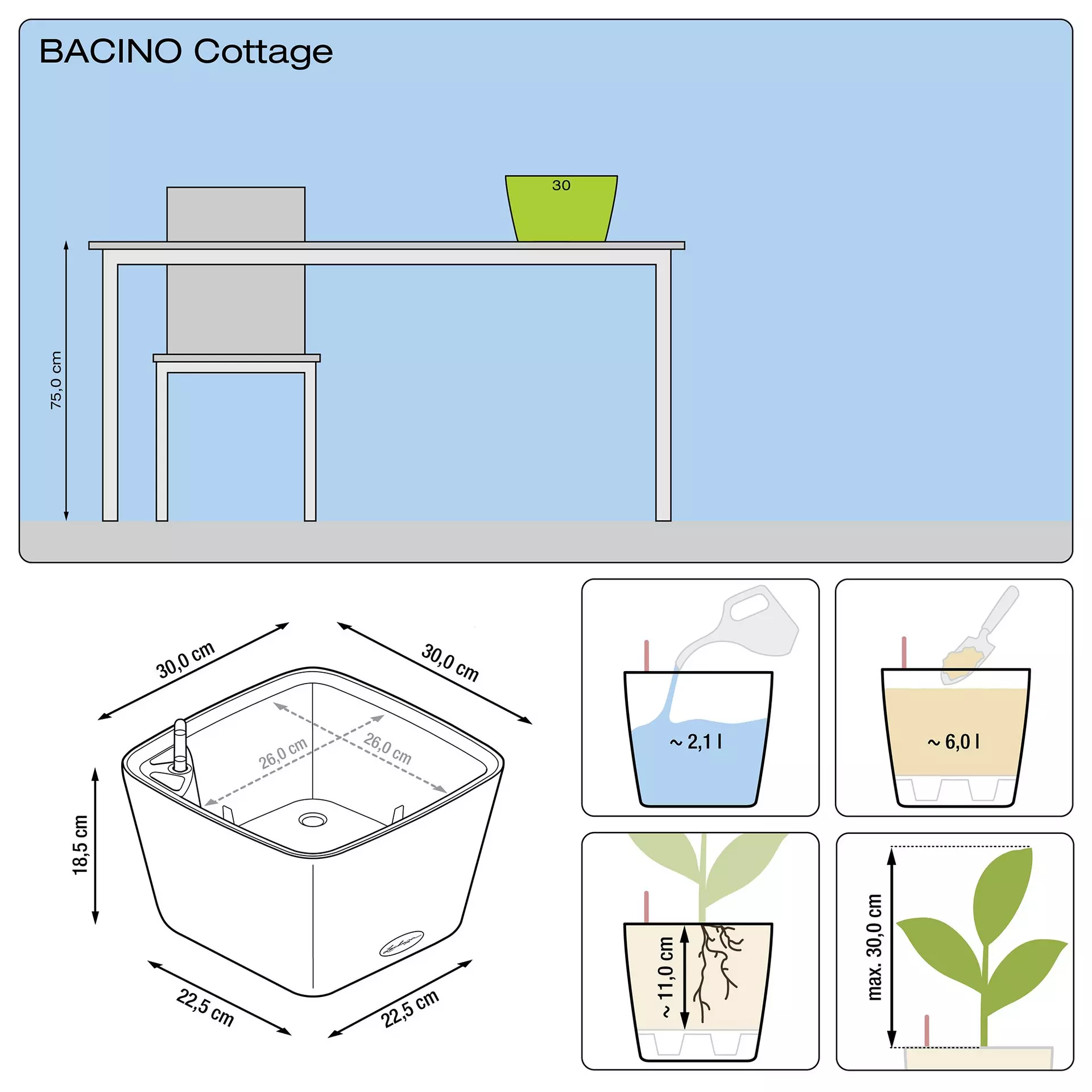 BACINO Cottage

30

75,0 cm

30,0 cm

30,0 cm

26,0 cm

26,0 cm

18,5 cm

22,5 cm

22,5 cm

~ 2,1 l

~ 6,0 l

~ 11,0 cm

max. 30,0 cm