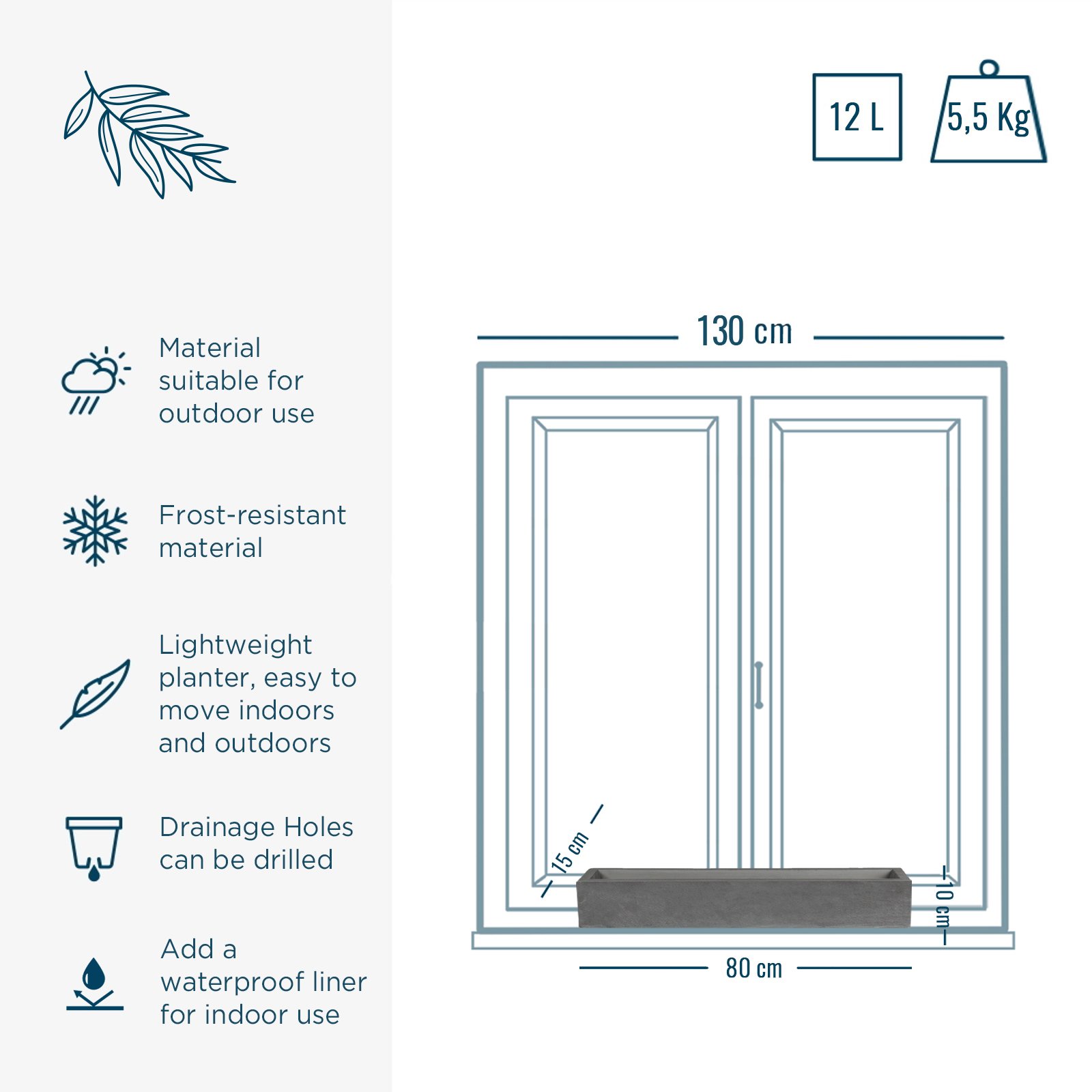 Material suitable for outdoor use

Frost-resistant material

Lightweight planter, easy to move indoors and outdoors

Drainage Holes can be drilled

Add a waterproof liner for indoor use

12 L

5,5 Kg

130 cm

15 cm

10 cm

80 cm