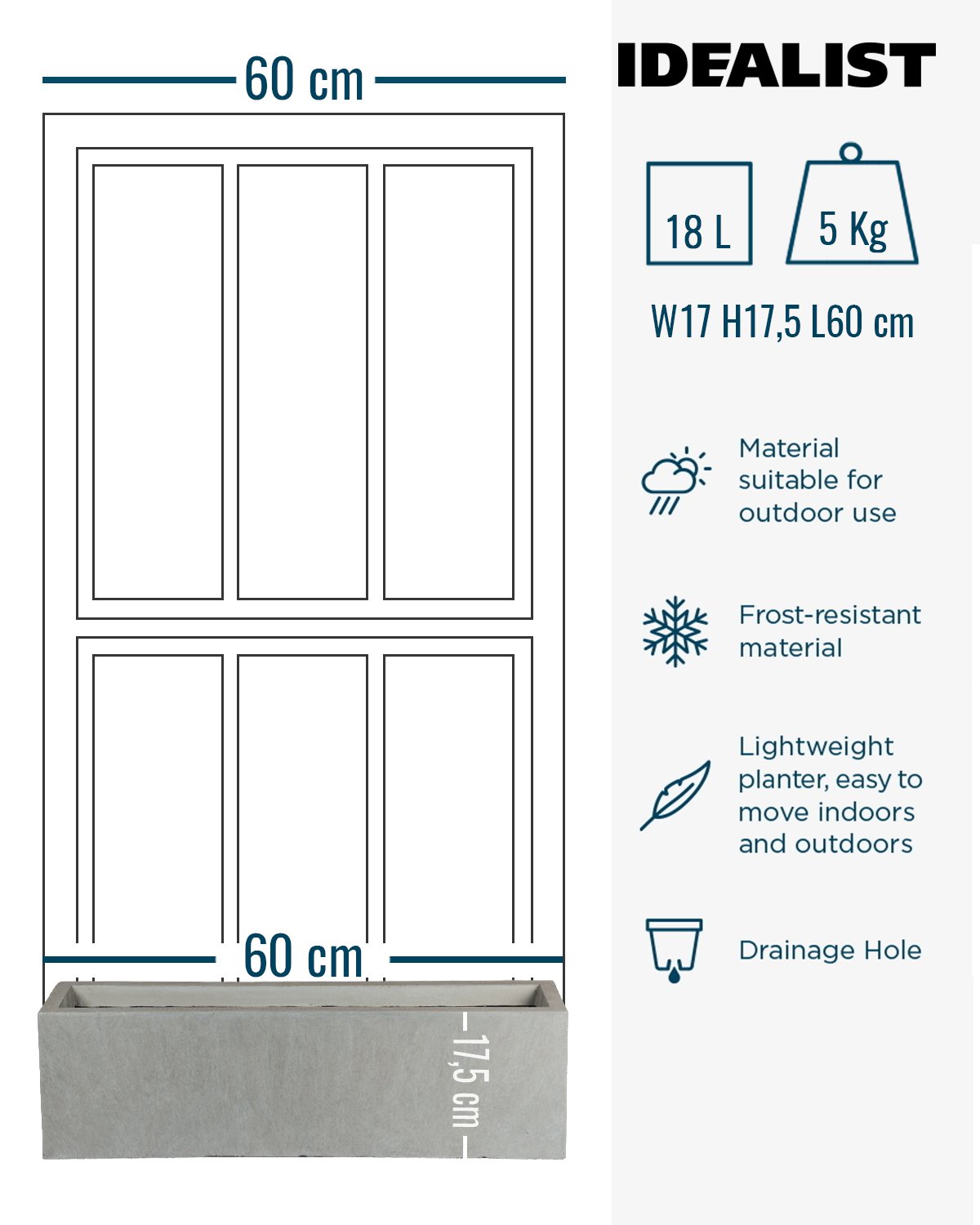 60 cm

60 cm

17,5 cm

IDEALIST

18 L

5 Kg

W17 H17,5 L60 cm

Material suitable for outdoor use

Frost-resistant material

Lightweight planter, easy to move indoors and outdoors

Drainage Hole