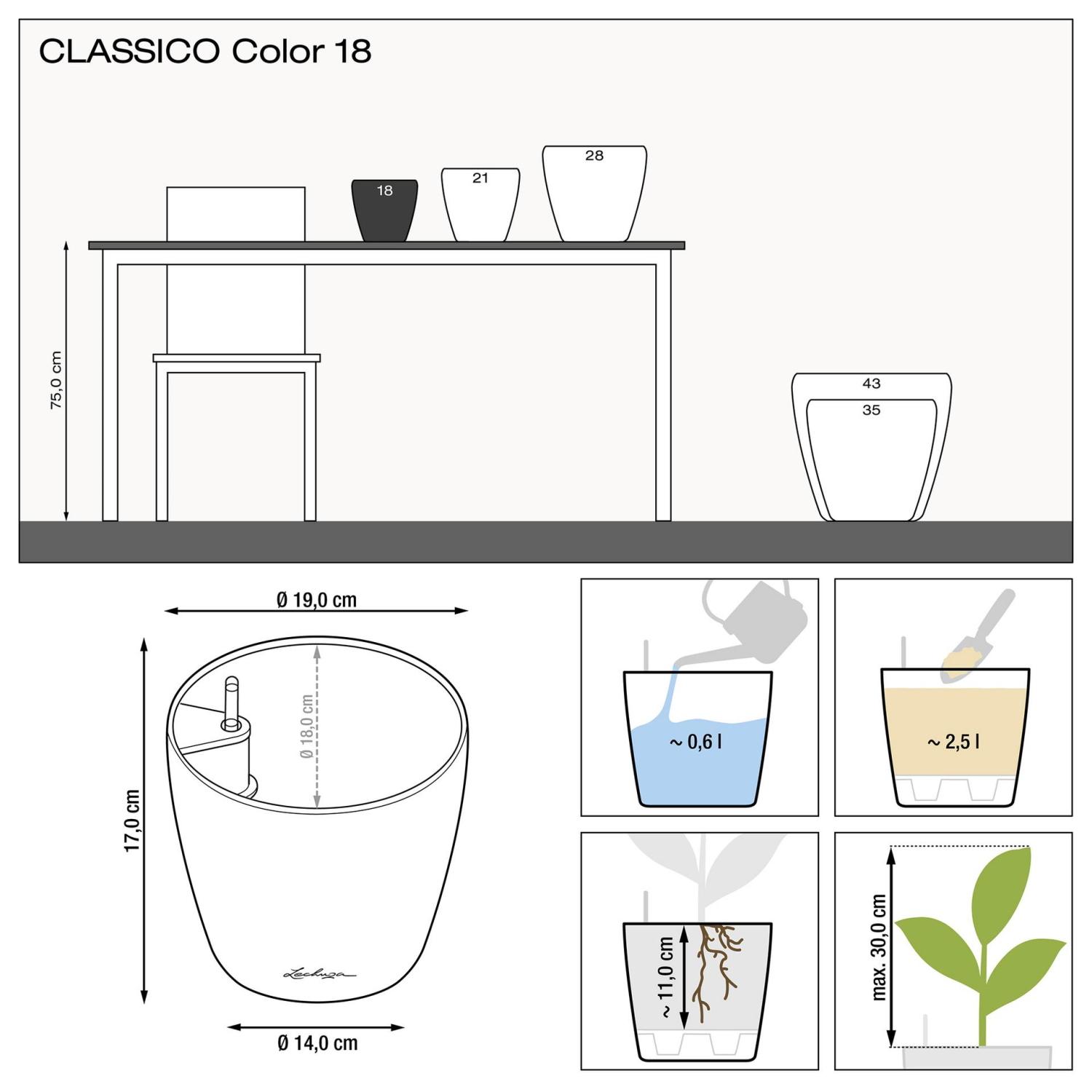 CLASSICO Color 18

18
21
28
75,0 cm
43
35

Ø 19,0 cm
Ø 18,0 cm
17,0 cm
Lechuza
Ø 14,0 cm

~ 0,6 l
~ 2,5 l
~ 11,0 cm
max. 30,0 cm