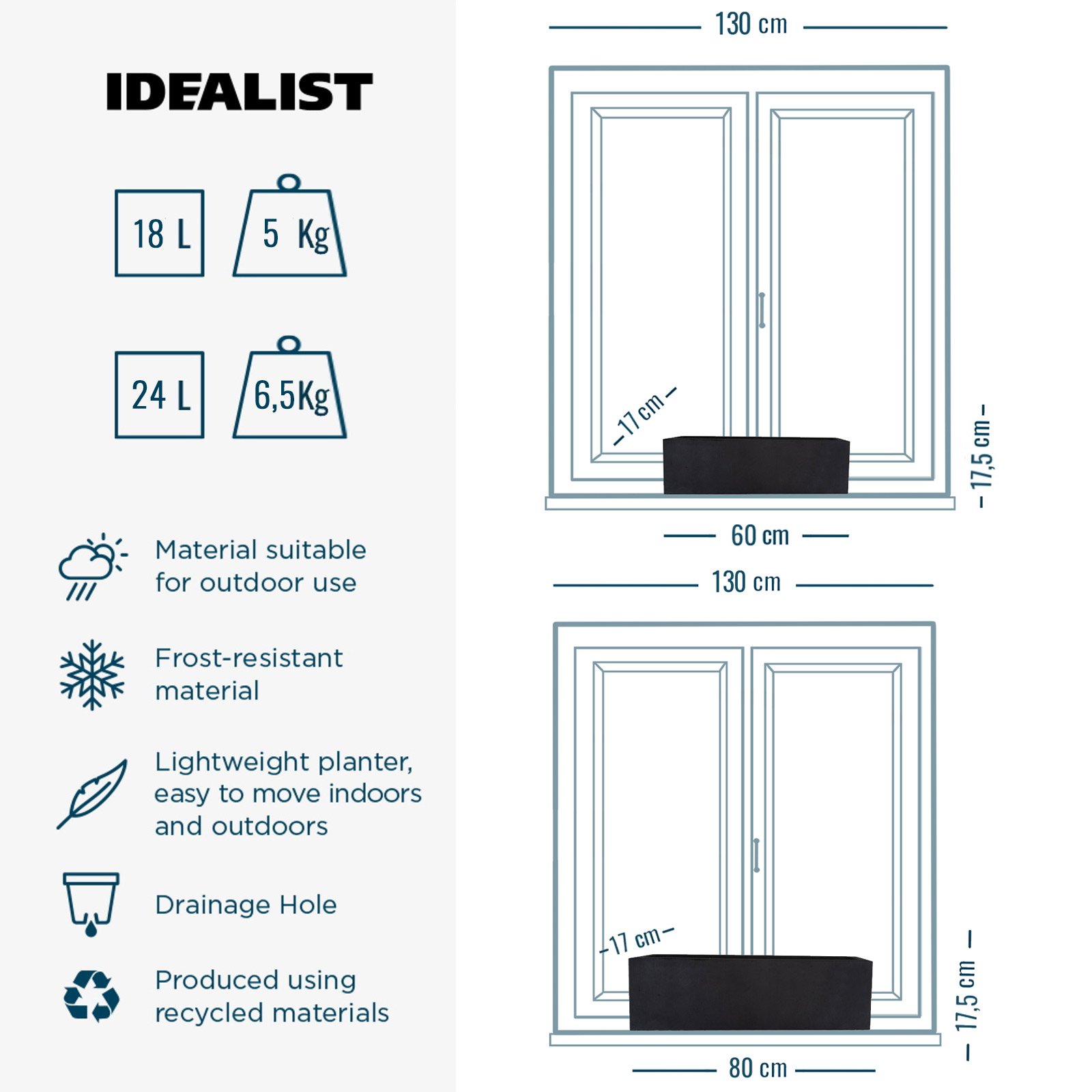 IDEALIST

18 L
5 Kg

24 L
6,5Kg

Material suitable for outdoor use

Frost-resistant material

Lightweight planter, easy to move indoors and outdoors

Drainage Hole

Produced using recycled materials

130 cm
17 cm
17,5 cm
60 cm

130 cm
17 cm
17,5 cm
80 cm