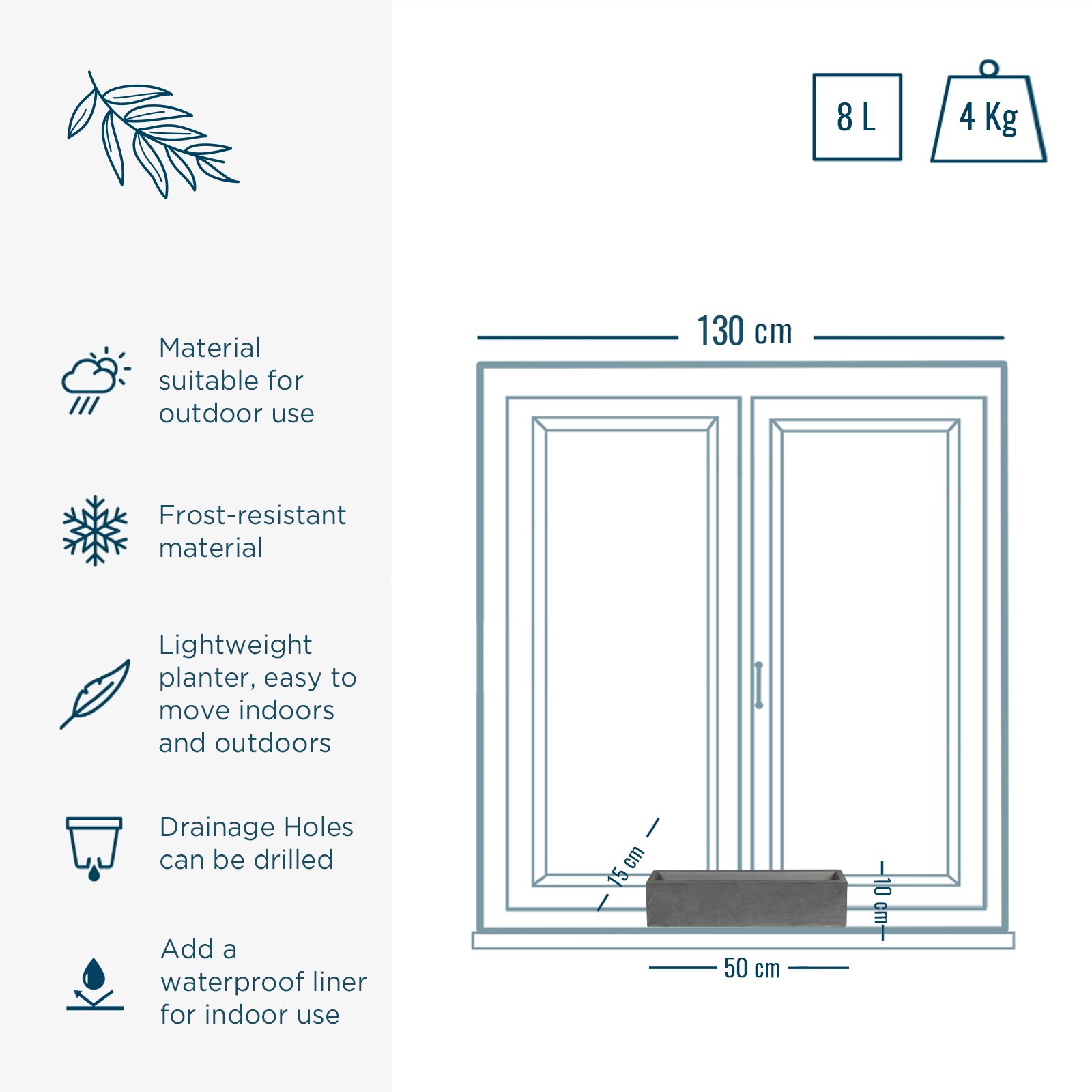 Material suitable for outdoor use

Frost-resistant material

Lightweight planter, easy to move indoors and outdoors

Drainage Holes can be drilled

Add a waterproof liner for indoor use

8 L

4 Kg

130 cm

15 cm

10 cm

50 cm